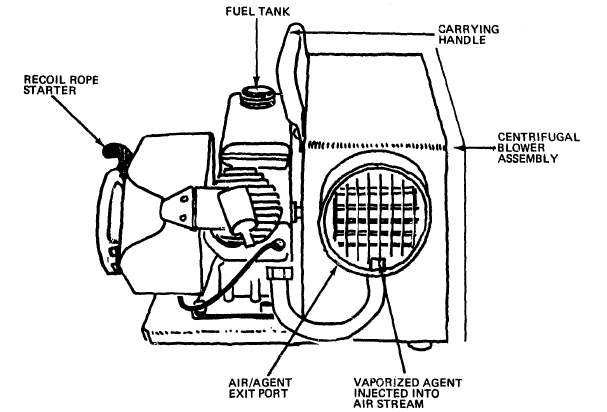 FUEL TANK

CARRYING HANDLE

RECOIL ROPE STARTER

CENTRIFUGAL BLOWER ASSEMBLY

AIR/AGENT EXIT PORT

VAPORIZED AGENT INJECTED INTO AIR STREAM